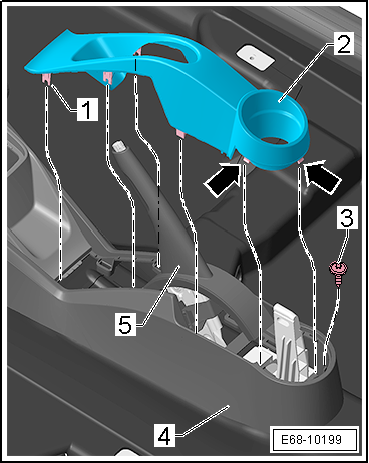 2
1
3
5
4
E68-10199