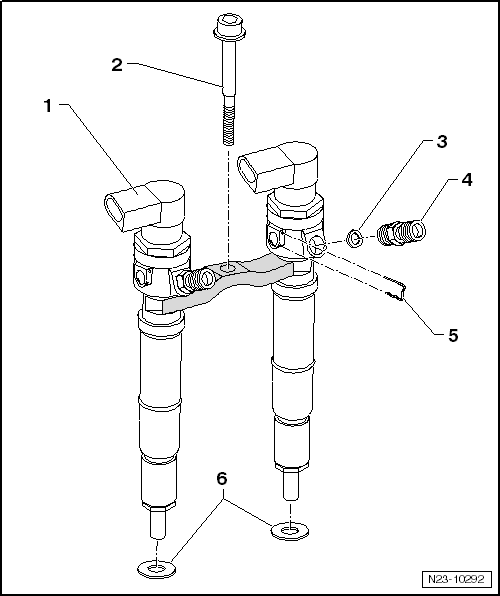 2
1
3
4
5
6
N23-10292