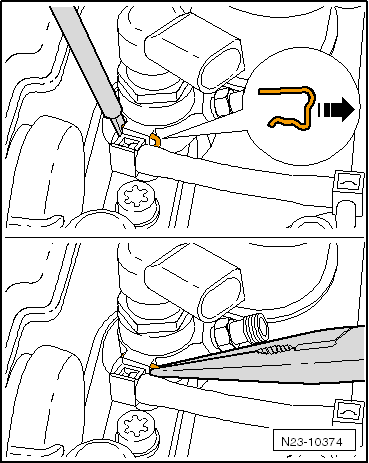 N23-10374