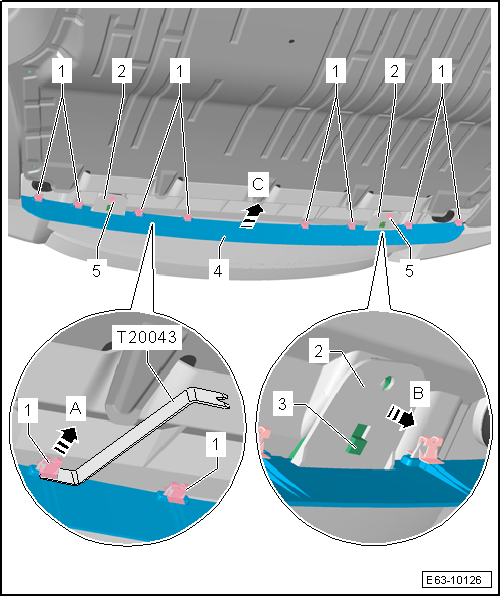 1
2
1
1
2
1
C
5
4
5
T20043
1
A
1
2
3
B
E63-10126