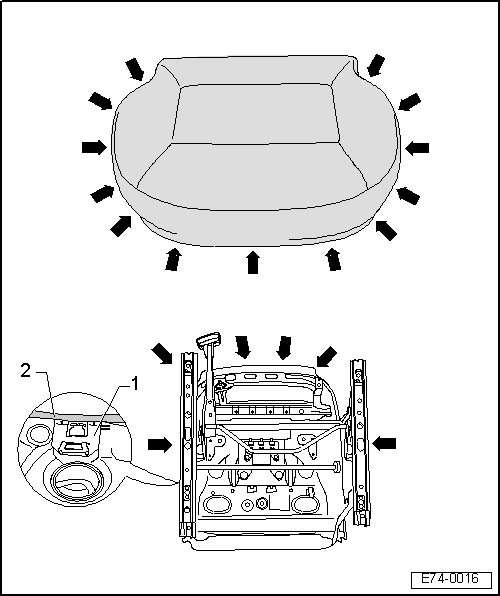 2
1
E74-0016