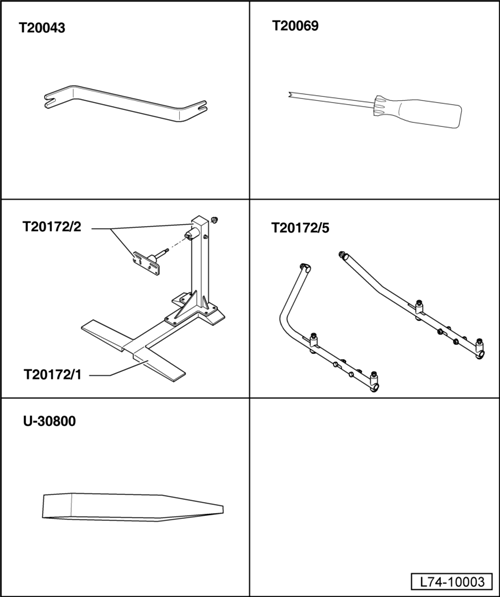 T20043

T20069

T20172/2

T20172/1

T20172/5

U-30800

L74-10003