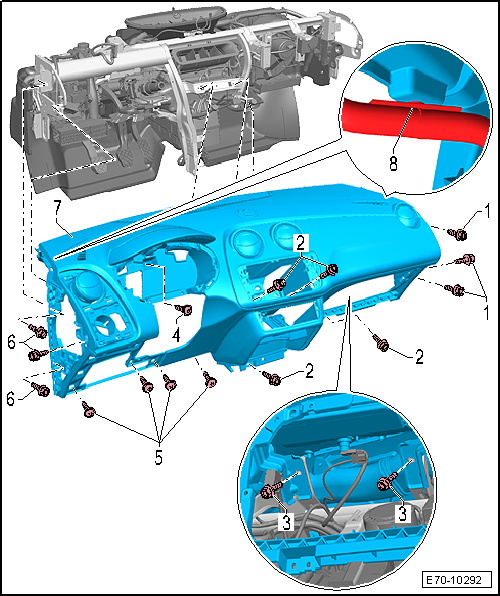 8

7

1

2

1

4

6

2

2

6

5

3

3

E70-10292