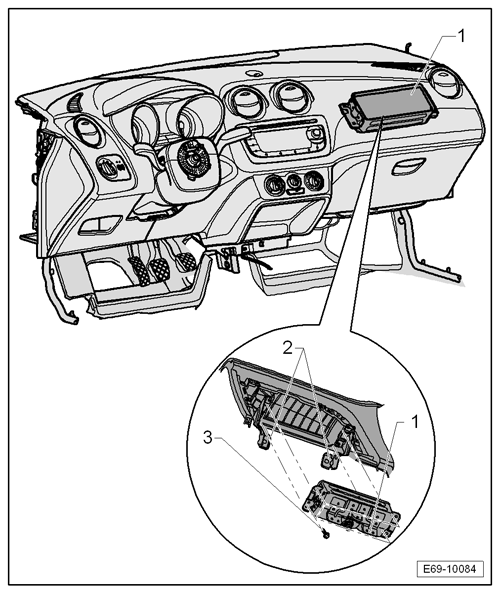 1

2

1

3

E69-10084