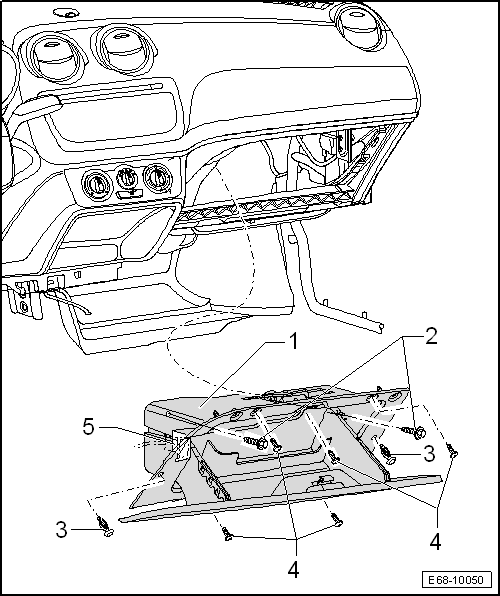 1
2
5
3
3
4
4
E68-10050