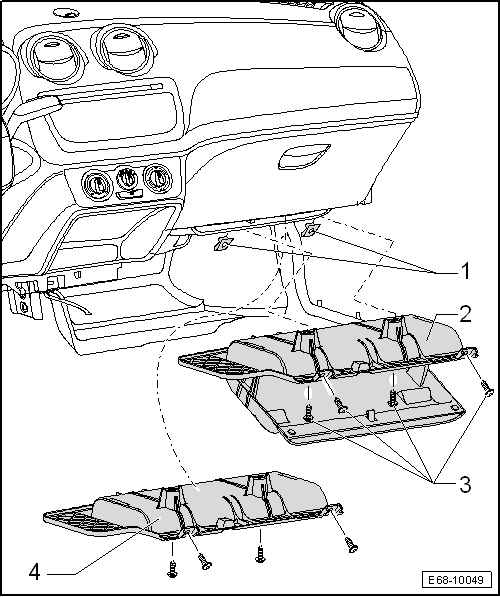 1
2
3
4
E68-10049