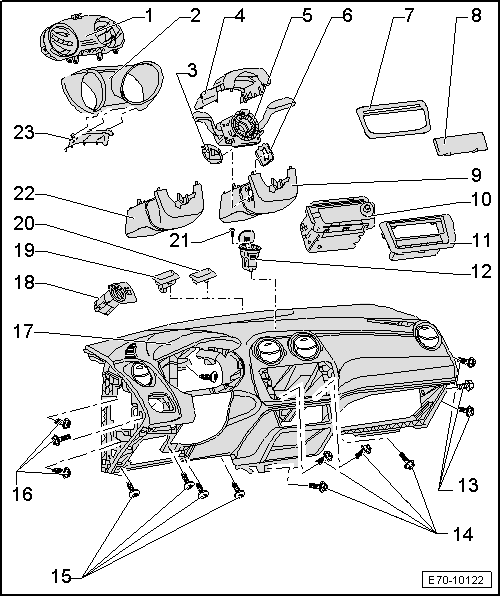 1
2
4
5
6
7
8
3
23
9
22
10
20
21
11
19
12
18
17
16
13
14
15
E70-10122