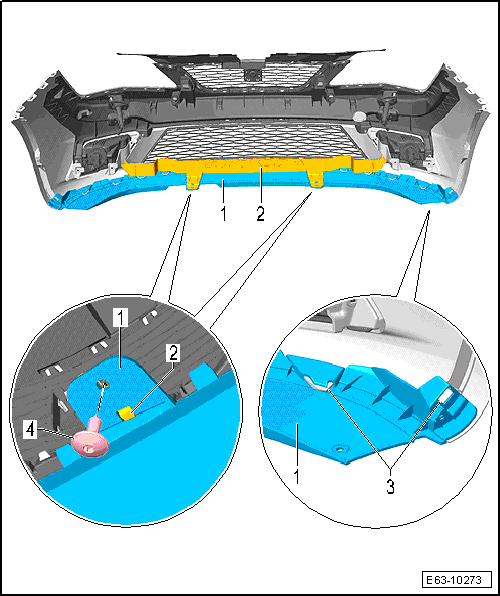 1
2
1
2
4
1
3
E63-10273