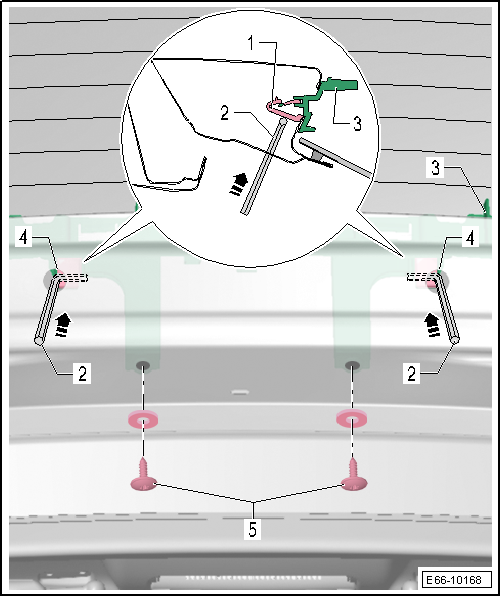 1
2
3
3
4
4
2
2
5
E66-10168