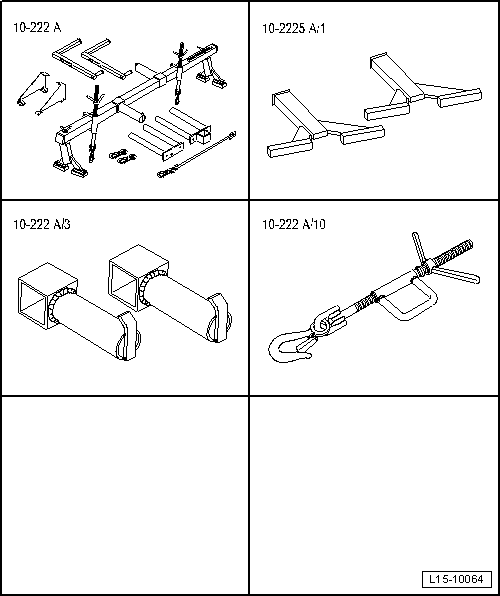 10-222 A

10-2225 A/1

10-222 A/3

10-222 A/10

L15-10064