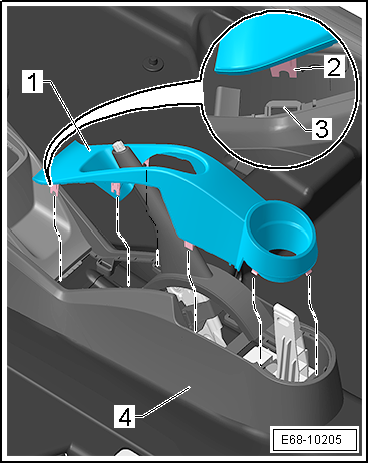 1
2
3
4
E68-10205