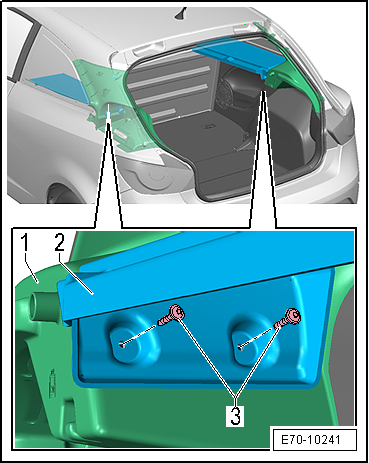 1
2
3
E70-10241