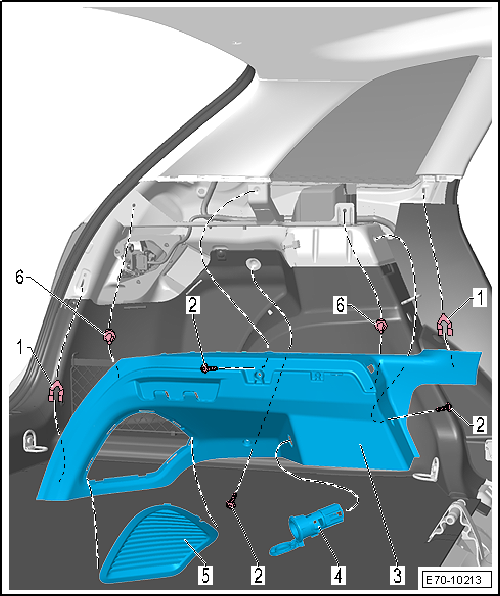 6
2
6
1
1
2
5
2
4
3
E70-10213