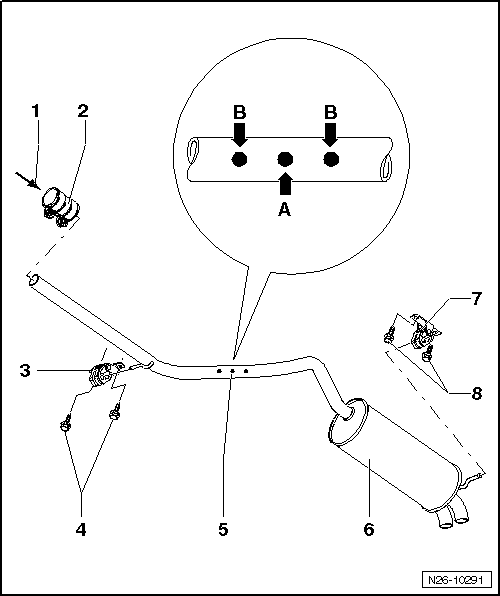 1
2
B
B
A
7
3
8
4
5
6
N26-10291