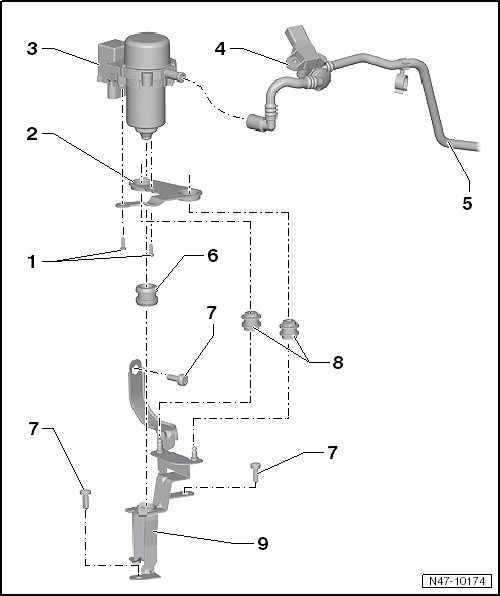 3
4
2
5
1
6
7
8
7
7
9
N47-10174