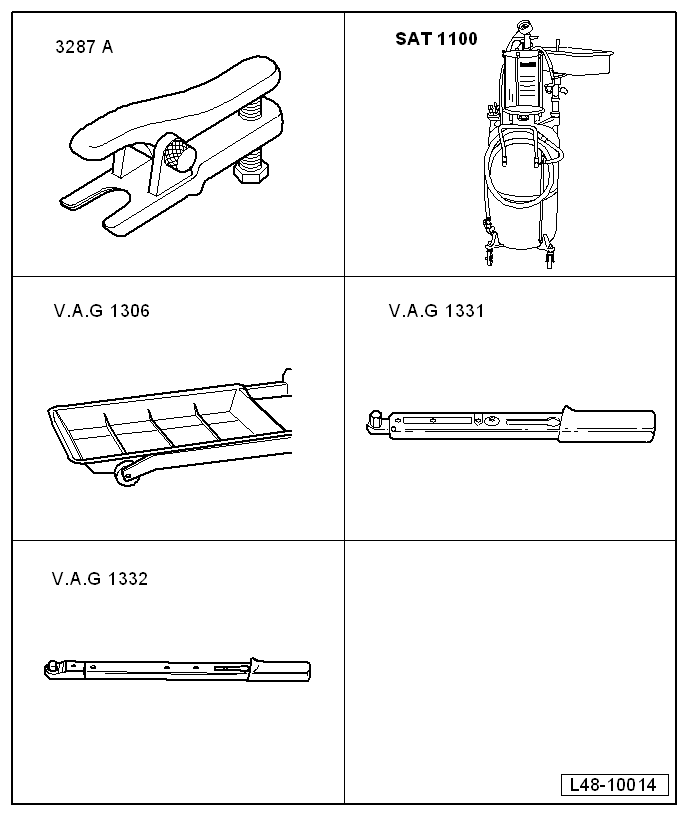 3287 A

SAT 1100

V.A.G 1306

V.A.G 1331

V.A.G 1332

L48-10014