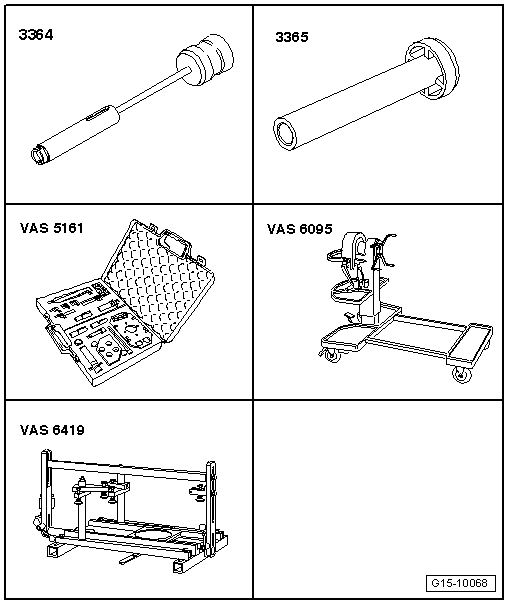 3364

3365

VAS 5161

VAS 6095

VAS 6419

G15-10068