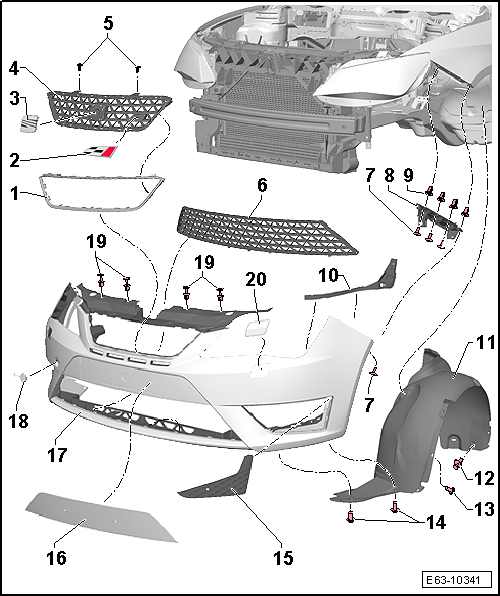 5
4
3
2
1
6
7
8
9
19
19
20
10
11
7
18
17
12
13
14
16
15
E63-10341