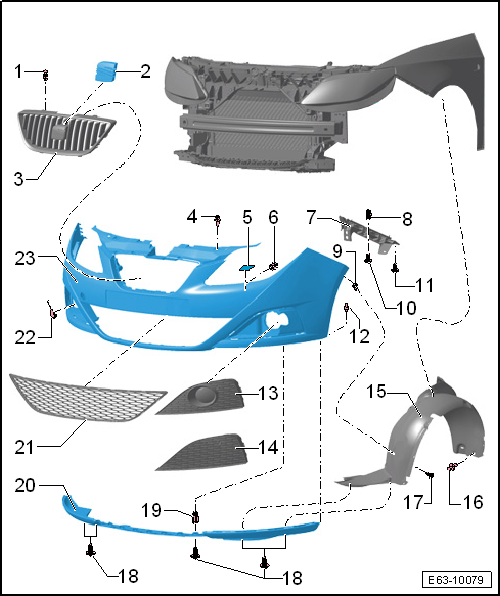 1
2
3
4
5
6
7
8
9
10
11
12
13
14
15
16
17
18
18
19
20
21
22
23
E63-10079