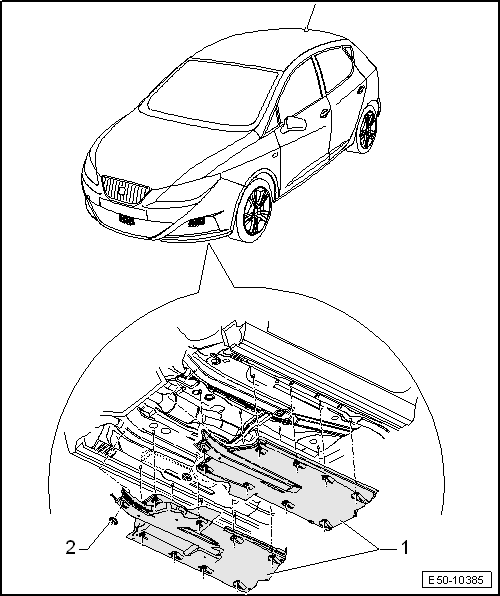 2
1
E50-10385