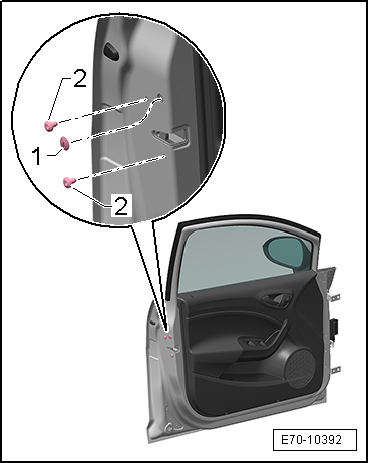 2
1
2
E70-10392