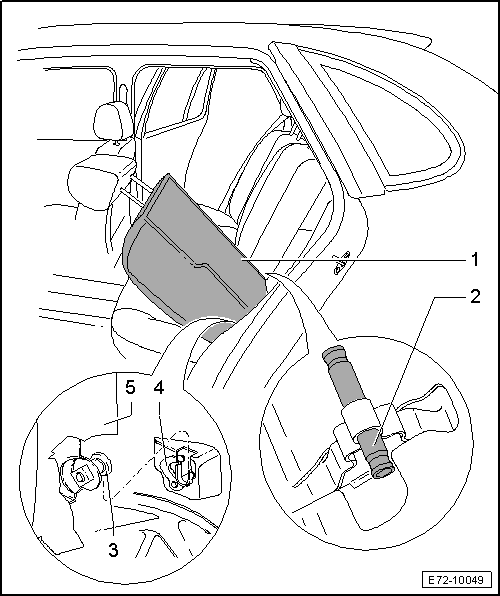 1
2
5
4
3
E72-10049