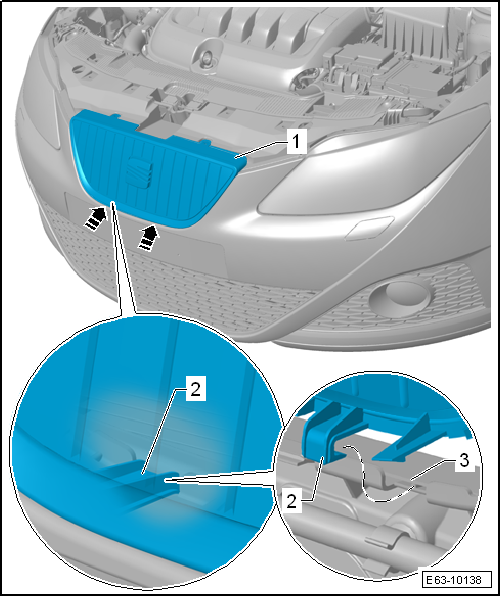 1
2
2
3
E63-10138