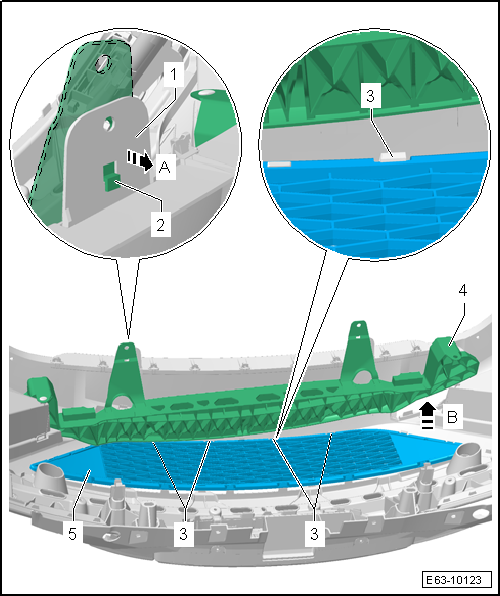 1
A
2
3
4
B
5
3
3
E63-10123