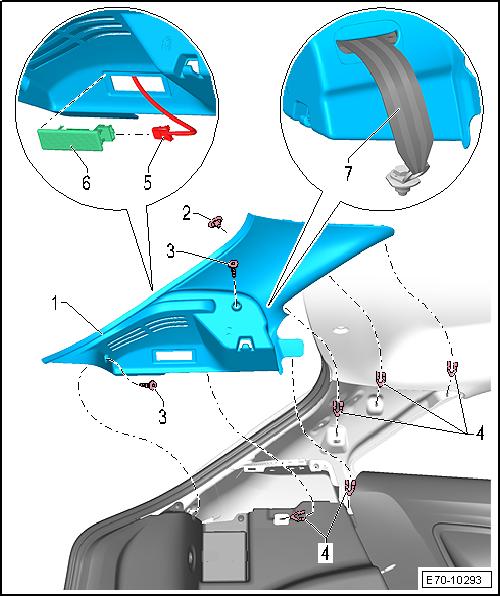 6
5
7
2
3
1
3
4
4
E70-10293