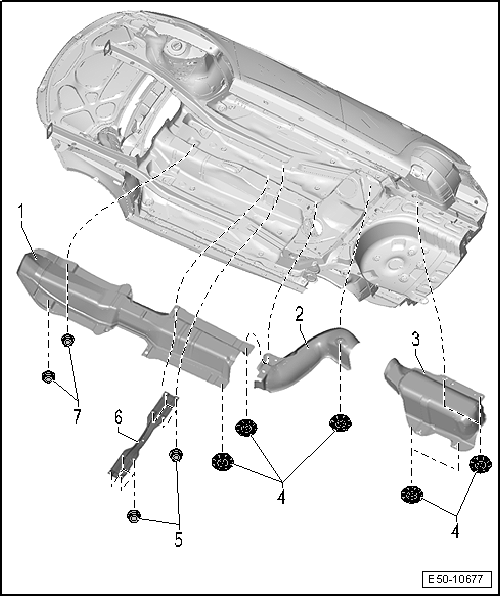 1
2
3
7
6
4
5
4
E50-10677