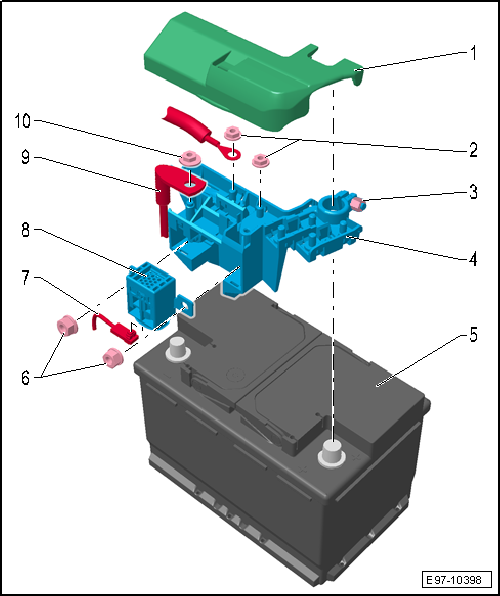 1
10
2
9
3
8
4
7
5
6
E97-10398