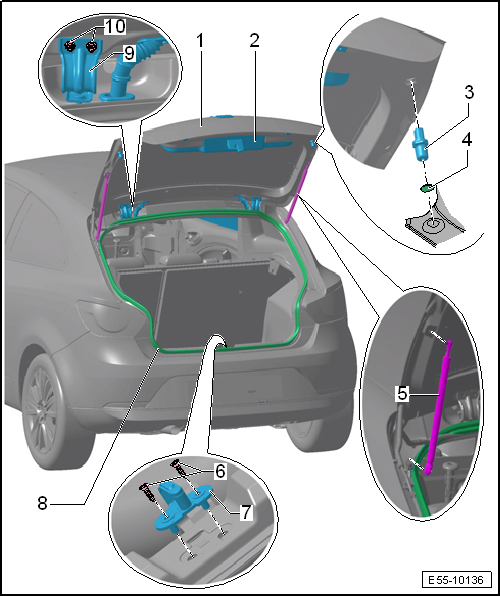 10
9
1
2
3
4
5
6
7
8
E55-10136