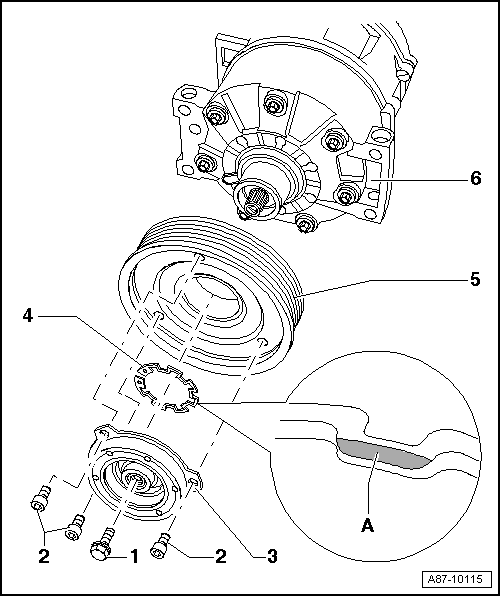 6
5
4
A
2
1
2
3
A87-10115