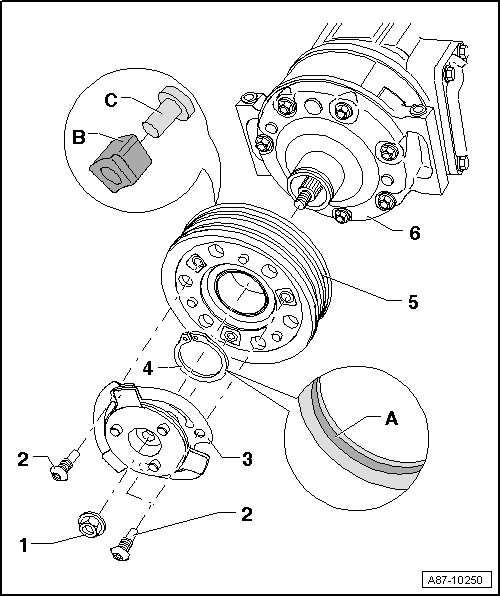 C
B
6
5
4
A
3
2
2
1
A87-10250