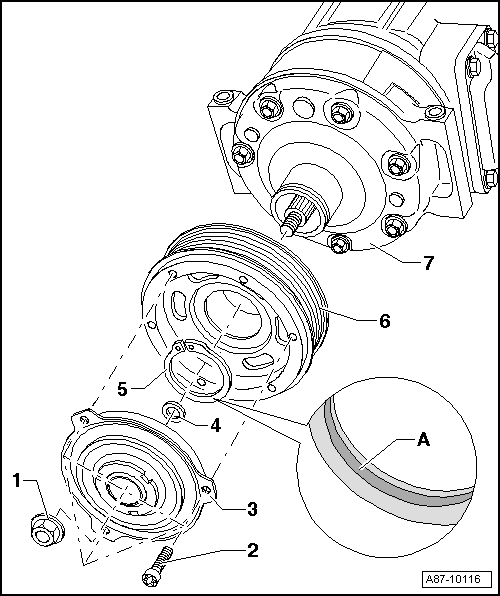 7

6

5

4

A

1

3

2

A87-10116