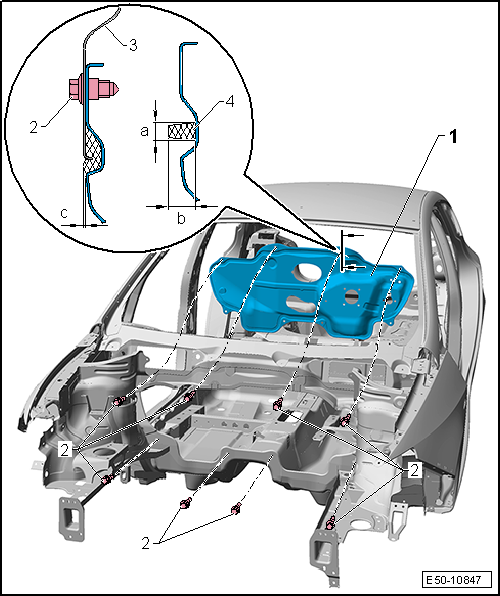 3
2
4
a
c
b
1
2
2
2
E50-10847