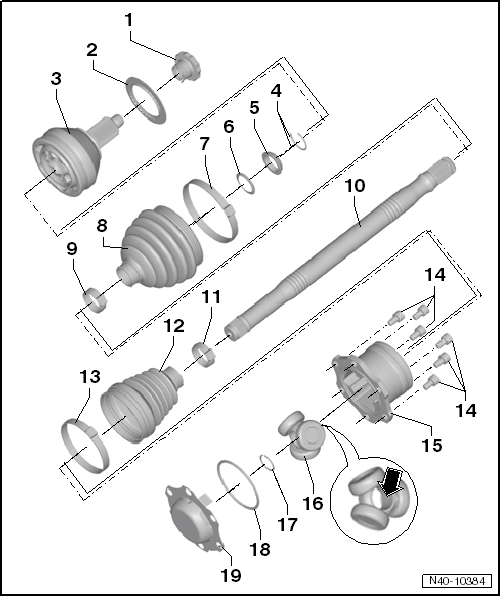 1
2
3
4
5
6
7
8
9
10
11
12
13
14
14
15
16
17
18
19
N40-10384