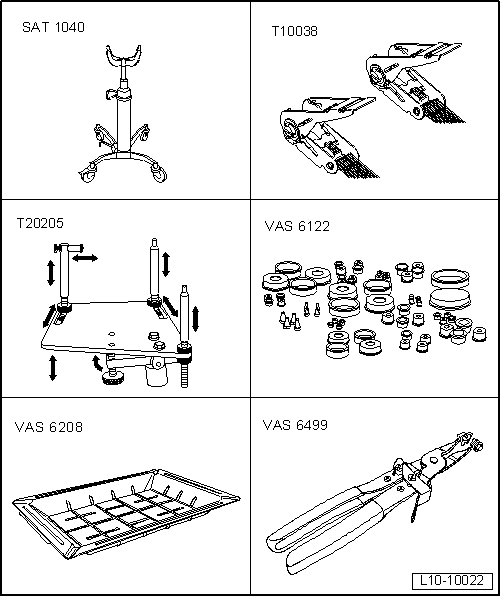 SAT 1040

T10038

T20205

VAS 6122

VAS 6208

VAS 6499

L10-10022