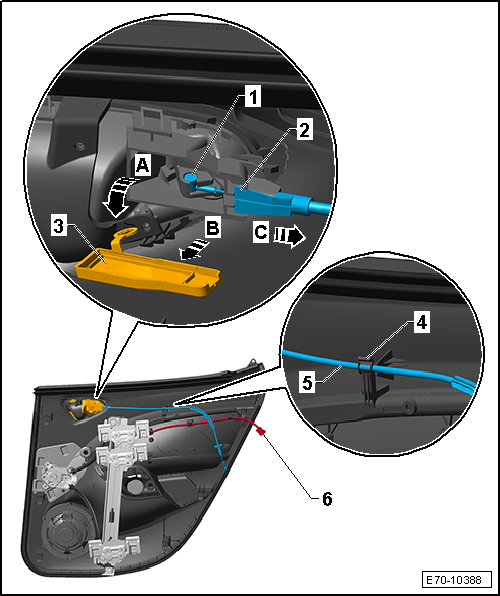 1
2
A
3
B
C
4
5
6
E70-10388