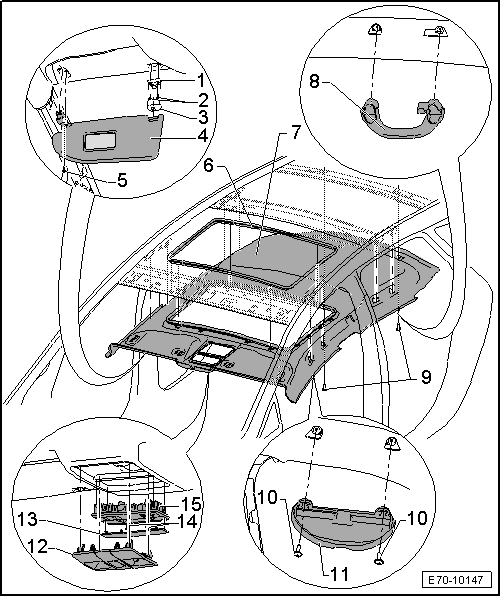 1
2
3
4
5
6
7
8
9
10
10
11
12
13
14
15
E70-10147