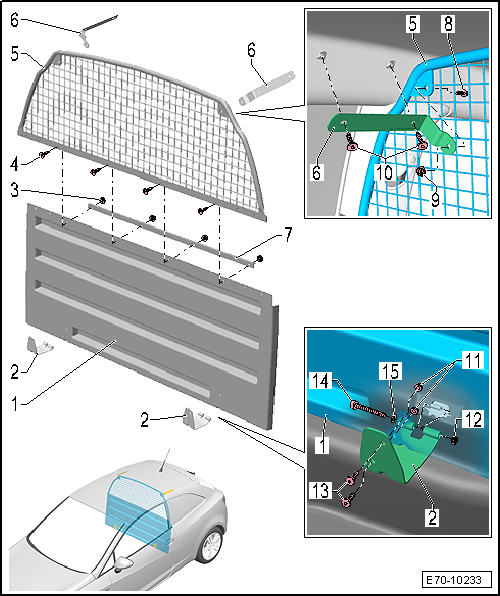 6
5
6
4
3
7
2
1
2
5
8
6
10
9
14
15
11
12
1
13
2
E70-10233