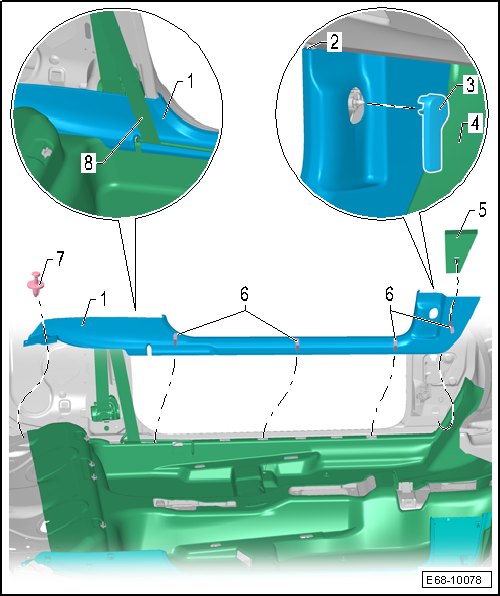 1
8
2
3
4
5
7
1
6
6
E68-10078