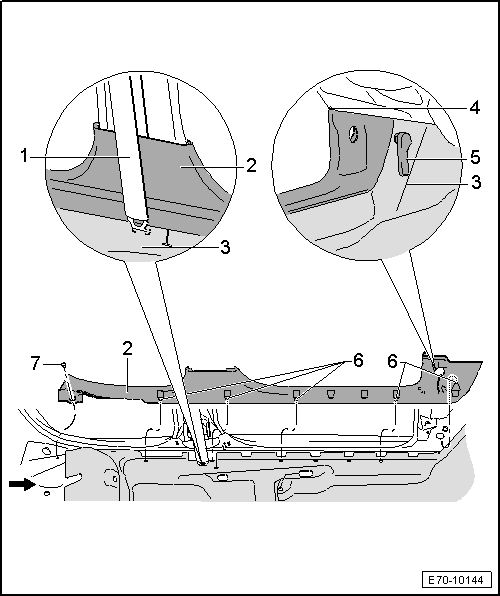 1
2
3
4
5
3
2
7
6
6
E70-10144