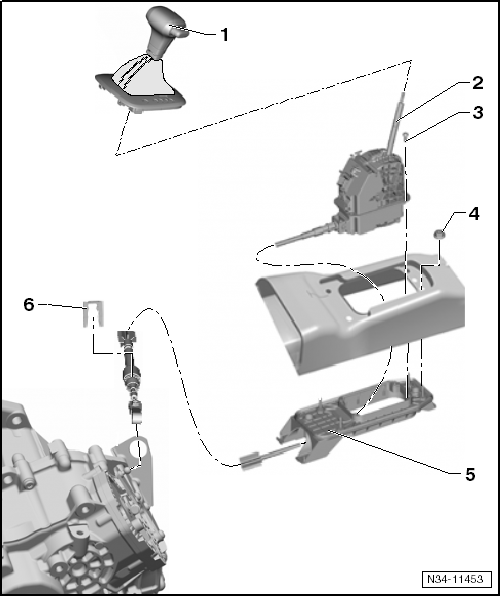 1
2
3
4
6
5
N34-11453