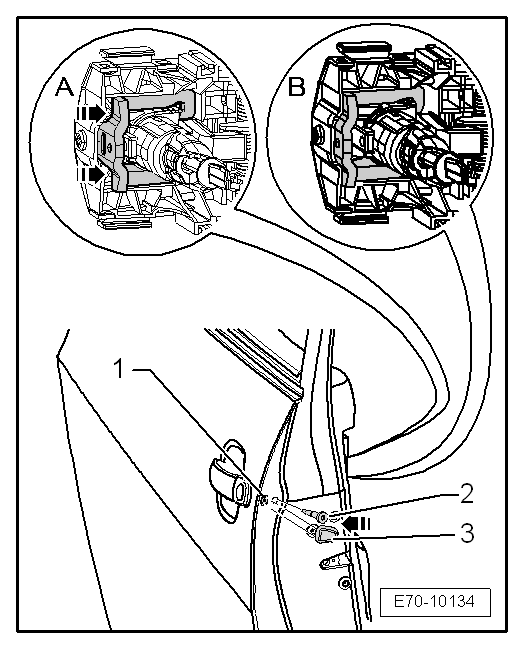 A

B

1

2

3

E70-10134