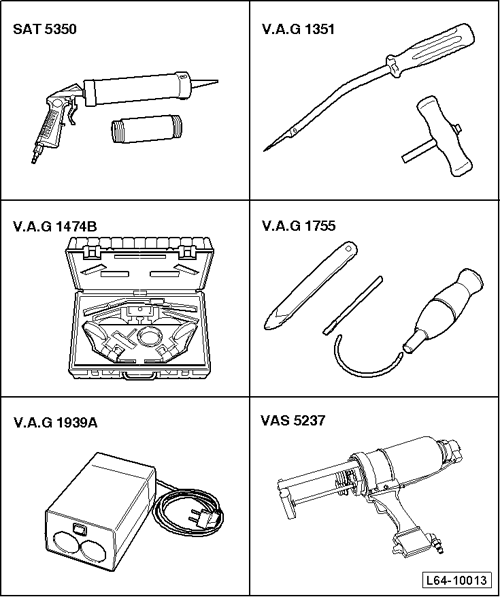 SAT 5350

V.A.G 1351

V.A.G 1474B

V.A.G 1755

V.A.G 1939A

VAS 5237

L64-10013