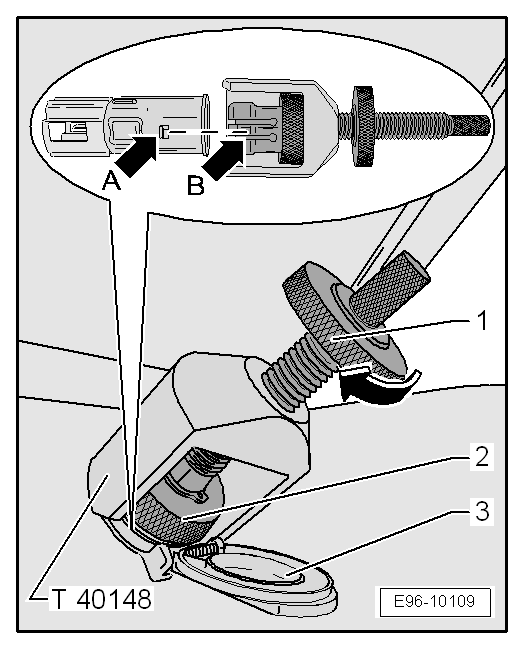 A
B
1
2
3
T 40148
E96-10109