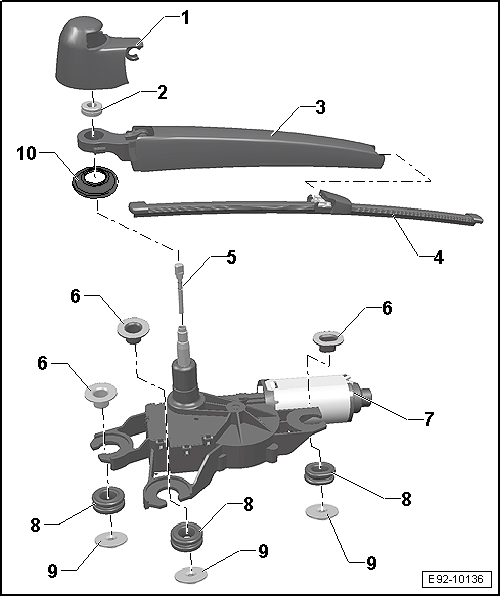 1
2
3
10
4
5
6
6
6
7
8
8
8
9
9
9
E92-10136