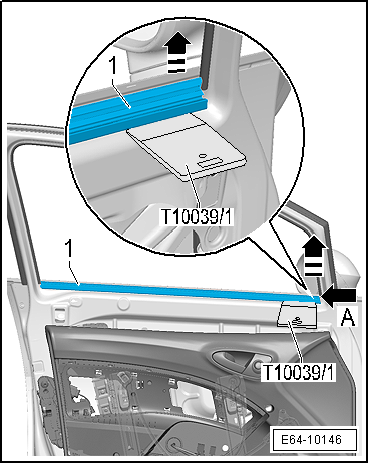 1

T10039/1

1

A

T10039/1

E64-10146