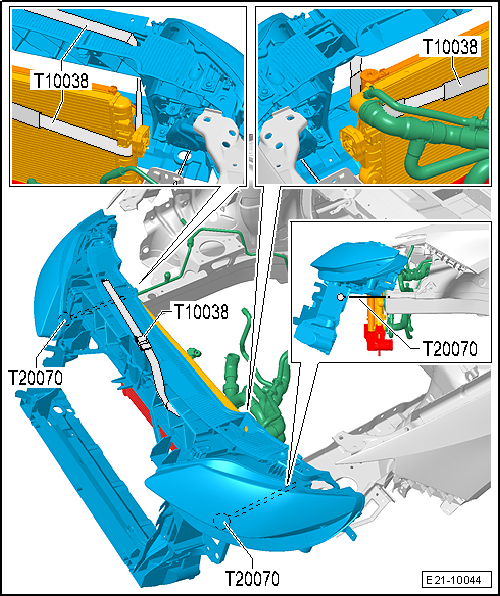 T10038
T10038
T10038
T20070
T20070
T20070
E21-10044